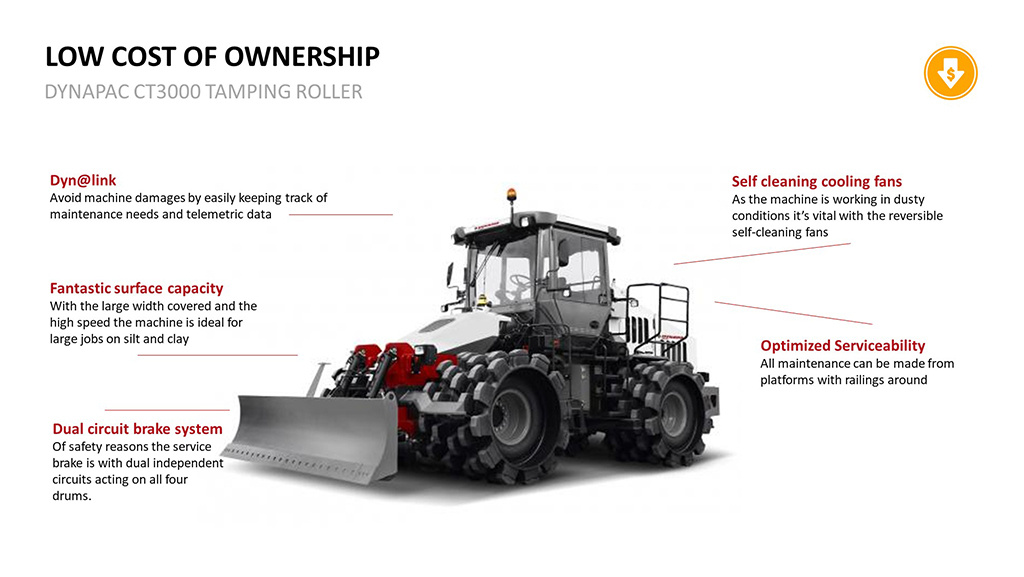 LOW COST OF OWNERSHIP

DYNAPAC CT3000 TAMPING ROLLER

Dyn@link
Avoid machine damages by easily keeping track of maintenance needs and telemetric data

Fantastic surface capacity
With the large width covered and the high speed the machine is ideal for large jobs on silt and clay

Dual circuit brake system
Of safety reasons the service brake is with dual independent circuits acting on all four drums.

Self cleaning cooling fans
As the machine is working in dusty conditions it's vital with the reversible self-cleaning fans

Optimized Serviceability
All maintenance can be made from platforms with railings around