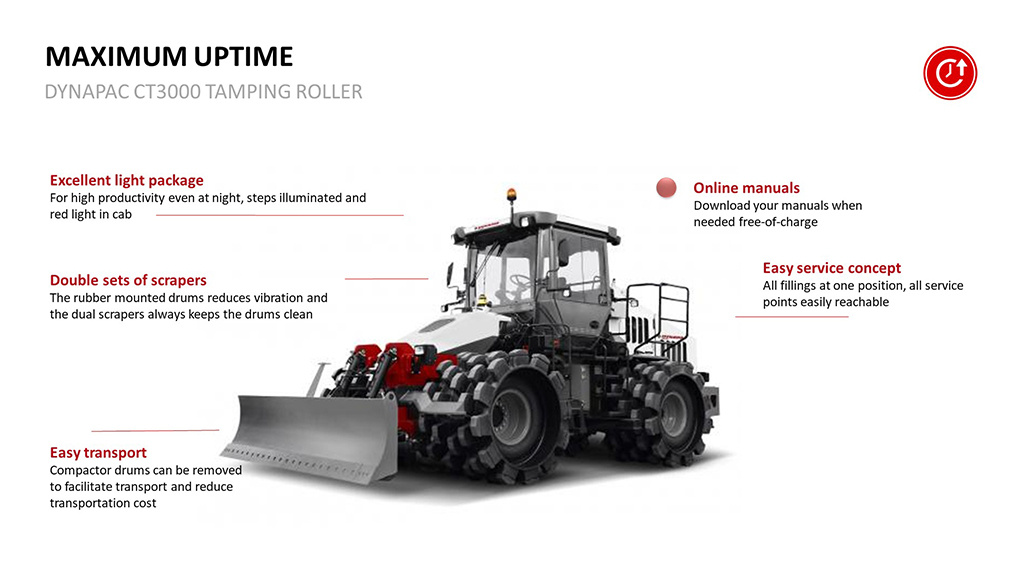 MAXIMUM UPTIME
DYNAPAC CT3000 TAMPING ROLLER

Excellent light package
For high productivity even at night, steps illuminated and red light in cab

Double sets of scrapers
The rubber mounted drums reduces vibration and the dual scrapers always keeps the drums clean

Easy transport
Compactor drums can be removed to facilitate transport and reduce transportation cost

Online manuals
Download your manuals when needed free-of-charge

Easy service concept
All fillings at one position, all service points easily reachable