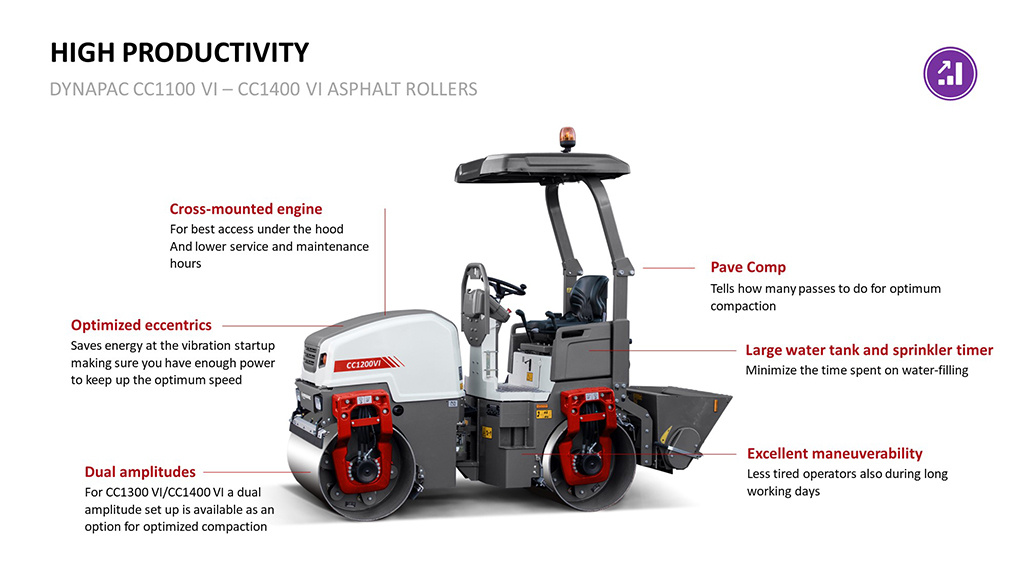 HIGH PRODUCTIVITY

DYNAPAC CC1100 VI – CC1400 VI ASPHALT ROLLERS

Cross-mounted engine
For best access under the hood
And lower service and maintenance hours

Optimized eccentrics
Saves energy at the vibration startup making sure you have enough power to keep up the optimum speed

Dual amplitudes
For CC1300 VI/CC1400 VI a dual amplitude set up is available as an option for optimized compaction

CC1200VI

Pave Comp
Tells how many passes to do for optimum compaction

Large water tank and sprinkler timer
Minimize the time spent on water-filling

Excellent maneuverability
Less tired operators also during long working days