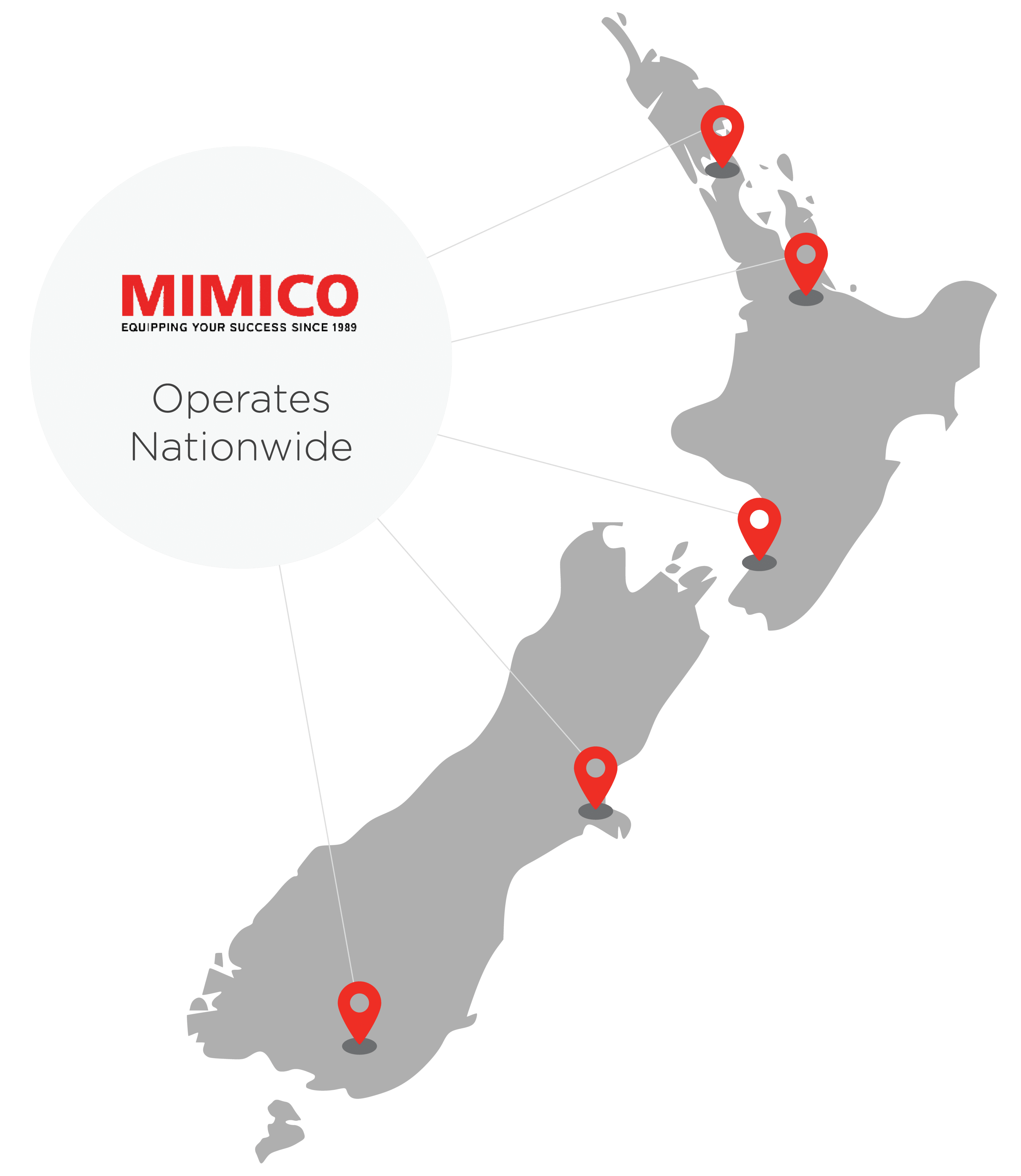 MIMICO
EQUIPPING YOUR SUCCESS SINCE 1989

Operates Nationwide